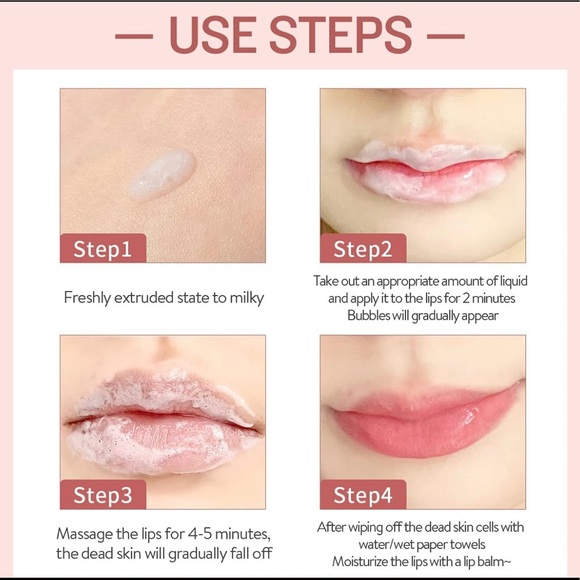 — USE STEPS —

Step1

Freshly extruded state to milky

Step2

Take out an appropriate amount of liquid and apply it to the lips for 2 minutes Bubbles will gradually appear

Step3

Massage the lips for 4-5 minutes, the dead skin will gradually fall off

Step4

After wiping off the dead skin cells with water/wet paper towels Moisturize the lips with a lip balm~